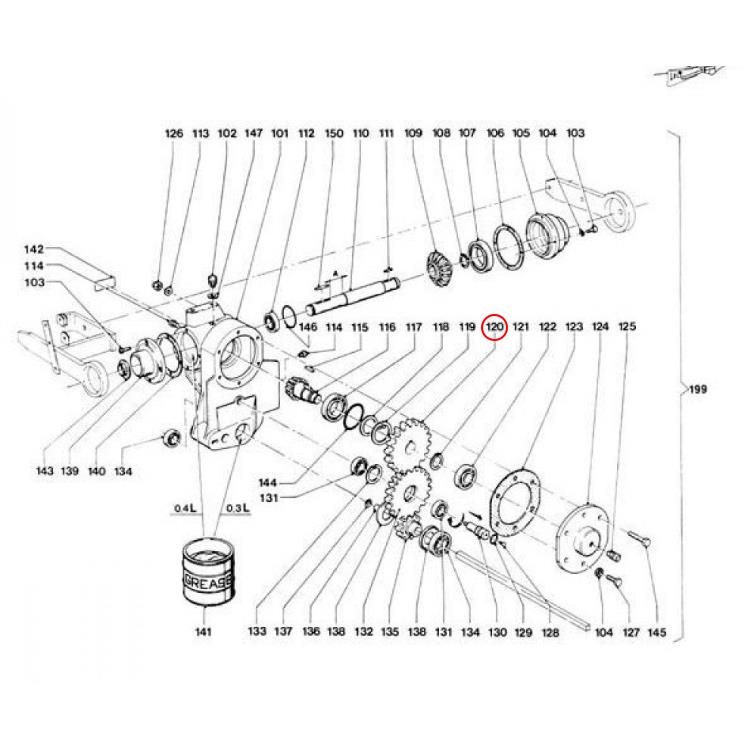 126 113 102 147 101 112 150 110 111 109 108 107 106 105 104 103

142
114
103

A

146 114 115 116 117 118 119 120 121 122 123 124 125

199

143 139 140 134

144
131

0.4L 0.3L

GREASE

141

133 137 136 138 132 135 138 131 134 130 129 128 104 127 145