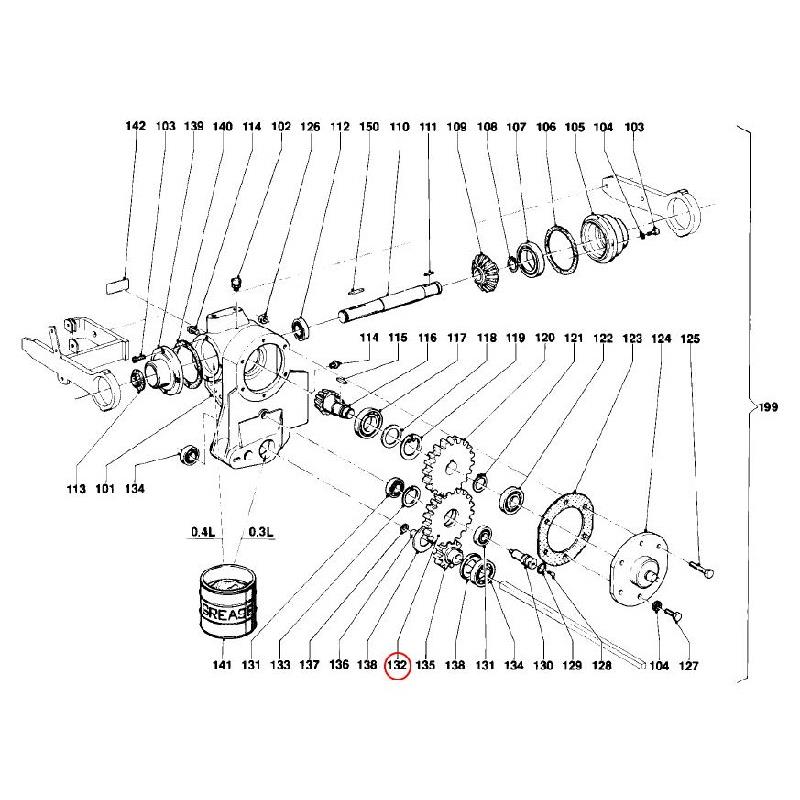 142 103 139 140 114 102 126 112 150 110 111 109 108 107 106 105 104 103

114 115 116 117 118 119 120 121 122 123 124 125

199

113 101 134

0.4L 0.3L

GREASE

141 131 133 137 136 138 132 135 138 131 134 130 129 128 104 127