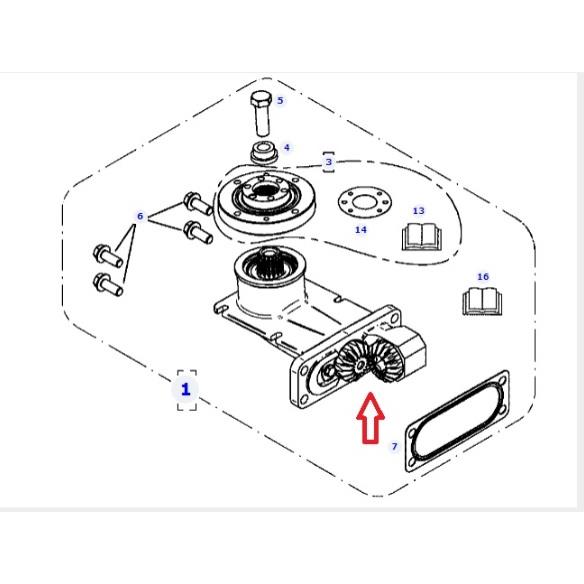 5
4
3
6
13
14
16
1
7